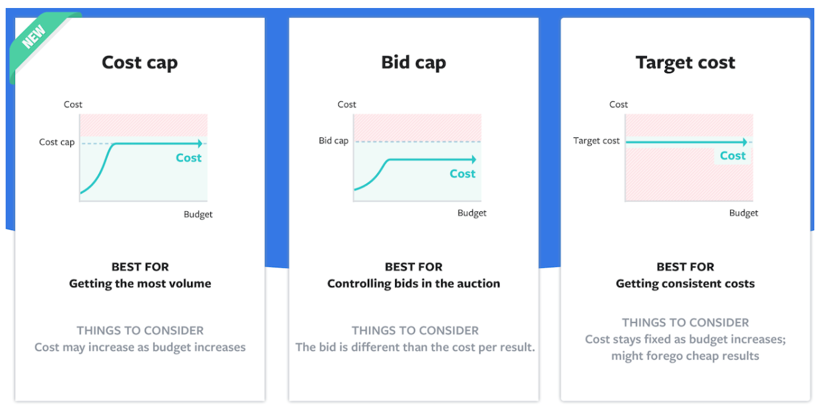 NEW

Cost cap

Cost
Cost cap
Cost
Budget

BEST FOR
Getting the most volume

THINGS TO CONSIDER
Cost may increase as budget increases

Bid cap

Cost
Bid cap
Cost
Budget

BEST FOR
Controlling bids in the auction

THINGS TO CONSIDER
The bid is different than the cost per result.

Target cost

Cost
Target cost
Cost
Budget

BEST FOR
Getting consistent costs

THINGS TO CONSIDER
Cost stays fixed as budget increases; might forego cheap results